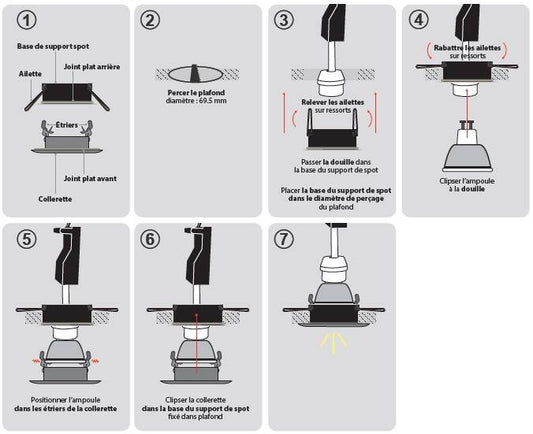 1

Base de support spot

Ailette

Joint plat arrière

Étriers

Joint plat avant

Collerette

2

Percer le plafond
diamètre : 69.5 mm

3

Relever les ailettes
sur ressorts

Passer la douille dans la base du support de spot

Placer la base du support de spot dans le diamètre de perçage du plafond

4

Rabattre les ailettes
sur ressorts

Clipser l'ampoule à la douille

5

Positionner l'ampoule
dans les étriers de la collerette

6

Clipser la collerette
dans la base du support de spot
fixé dans plafond

7