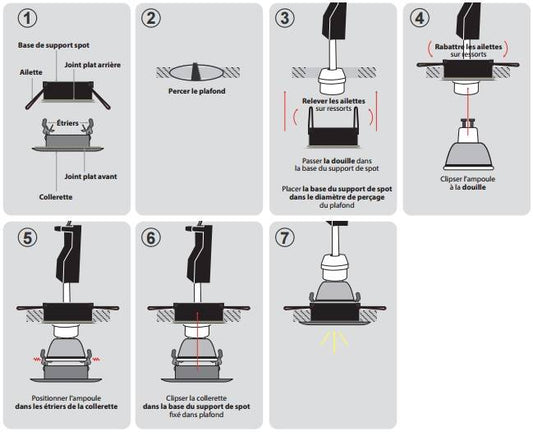 1

Base de support spot
Ailette
Joint plat arrière
Étriers
Joint plat avant
Collerette

2

Percer le plafond

3

Relever les ailettes sur ressorts

Passer la douille dans la base du support de spot

Placer la base du support de spot dans le diamètre de perçage du plafond

4

Rabattre les ailettes sur ressorts

Clipser l'ampoule à la douille

5

Positionner l'ampoule dans les étriers de la collerette

6

Clipser la collerette dans la base du support de spot fixé dans plafond

7